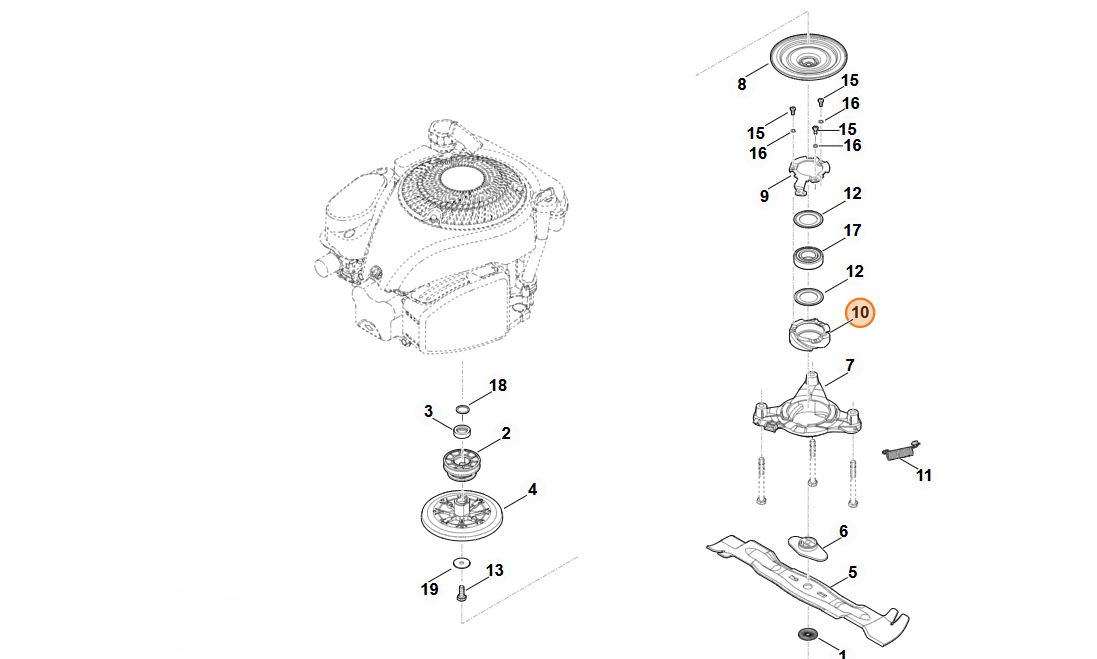 8
15
16
15
15
16
16
9
12
17
12
10
7
11
6
5
1
18
3
2
4
19
13